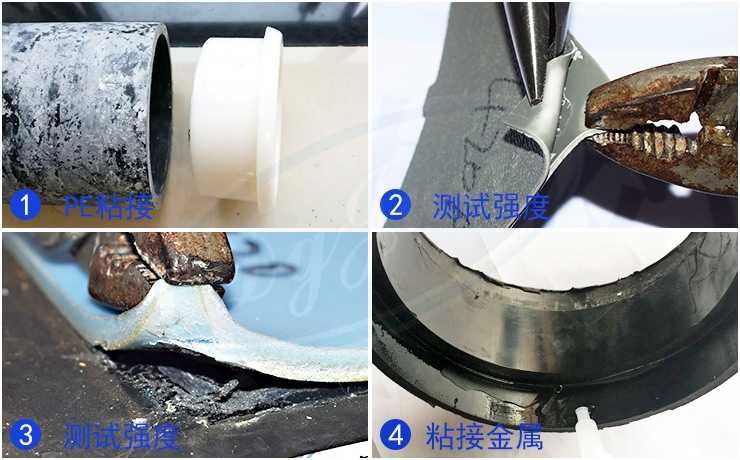 1 PE粘接

2 测试强度

3 测试强度

4 粘接金属